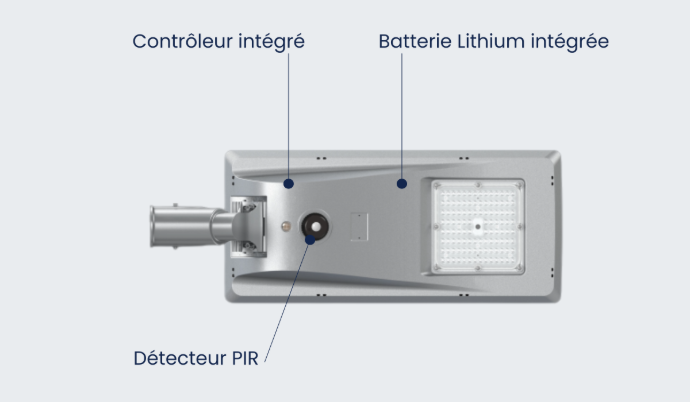 Contrôleur intégré

Batterie Lithium intégrée

Détecteur PIR